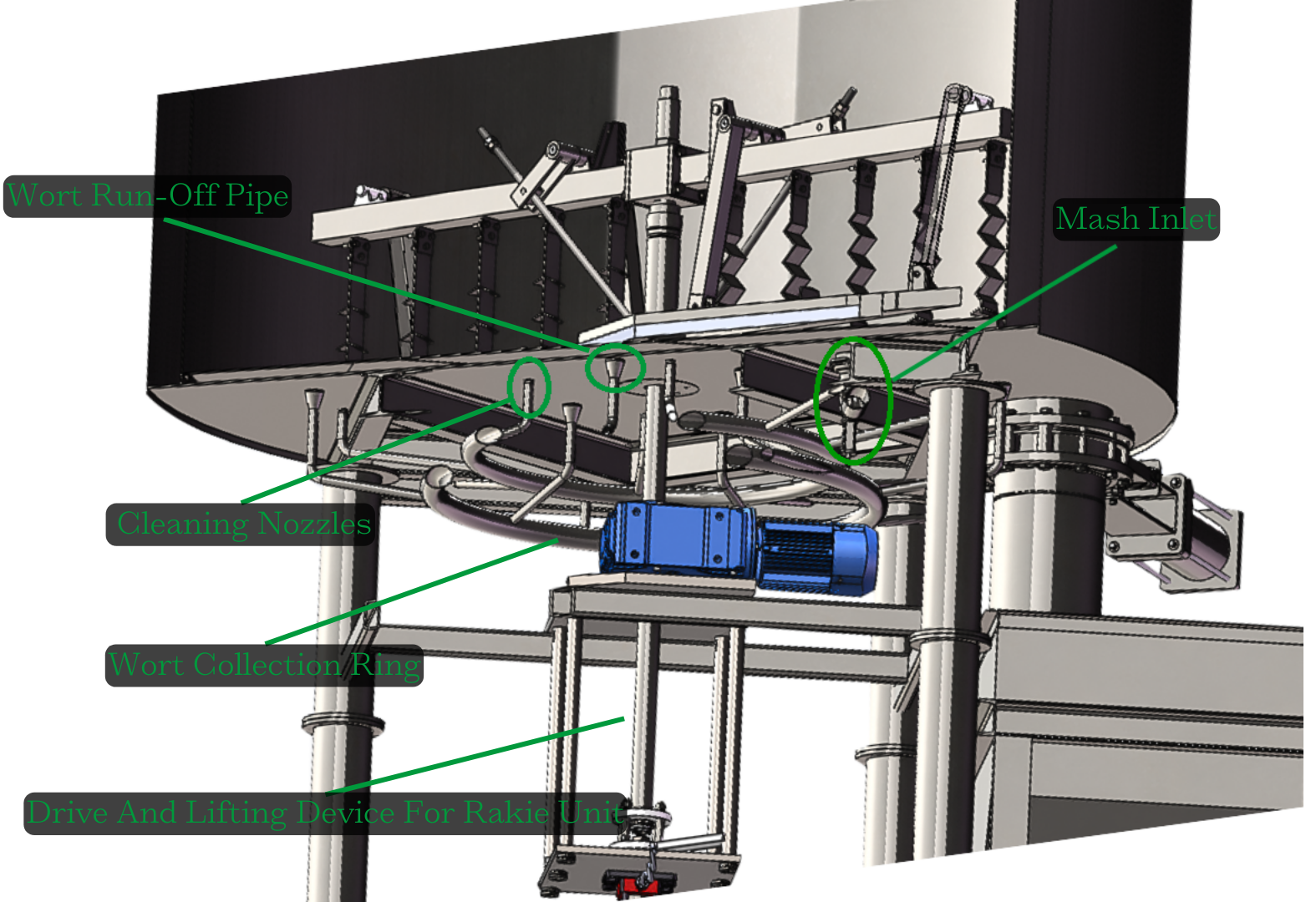 Wort Run-Off Pipe

Mash Inlet

Cleaning Nozzles

Wort Collection Ring

Drive And Lifting Device For Rakie Unit