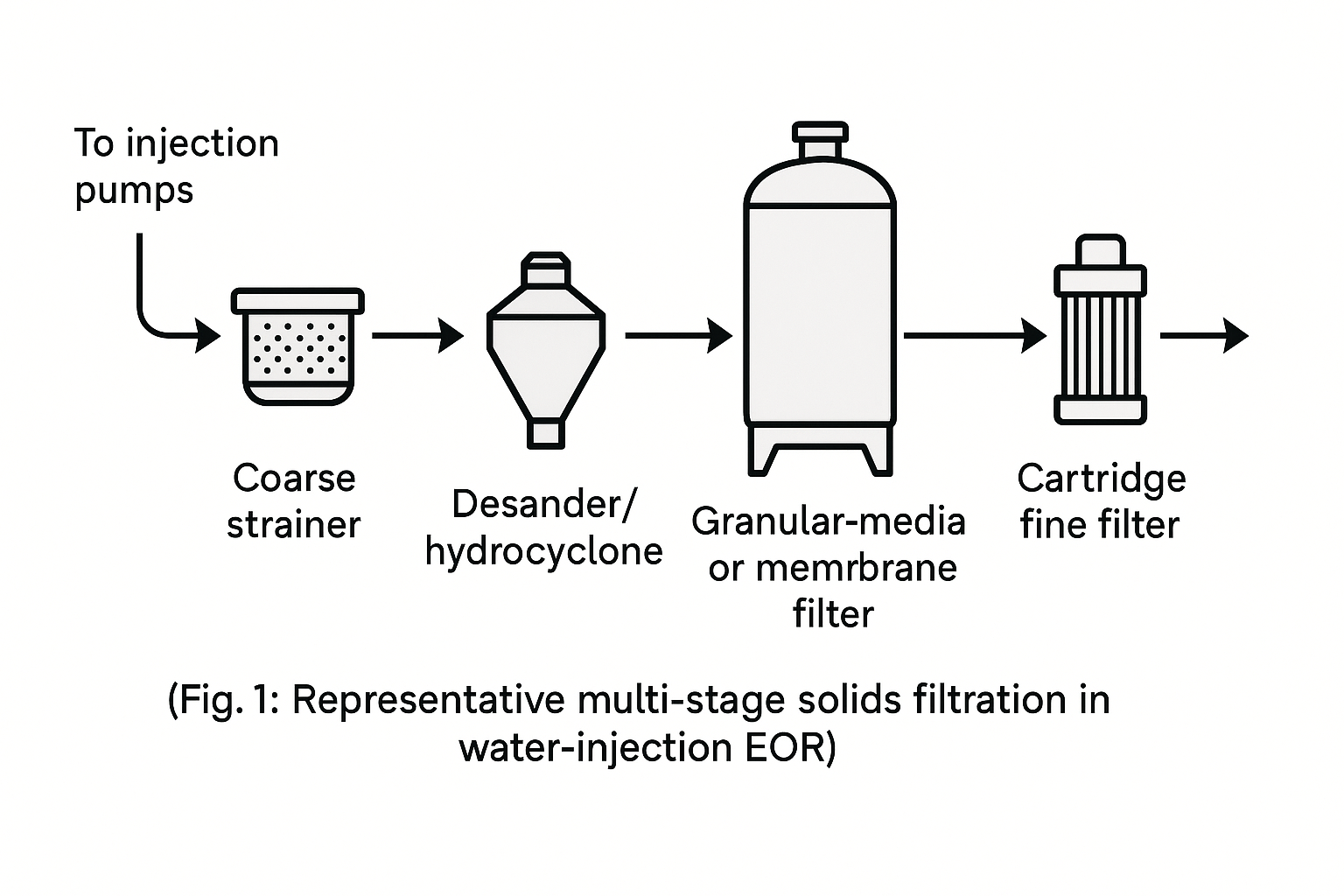 To injection pumps

Coarse strainer

Desander/ hydrocyclone

Granular-media or memrbrane filter

Cartridge fine filter

(Fig. 1: Representative multi-stage solids filtration in water-injection EOR)