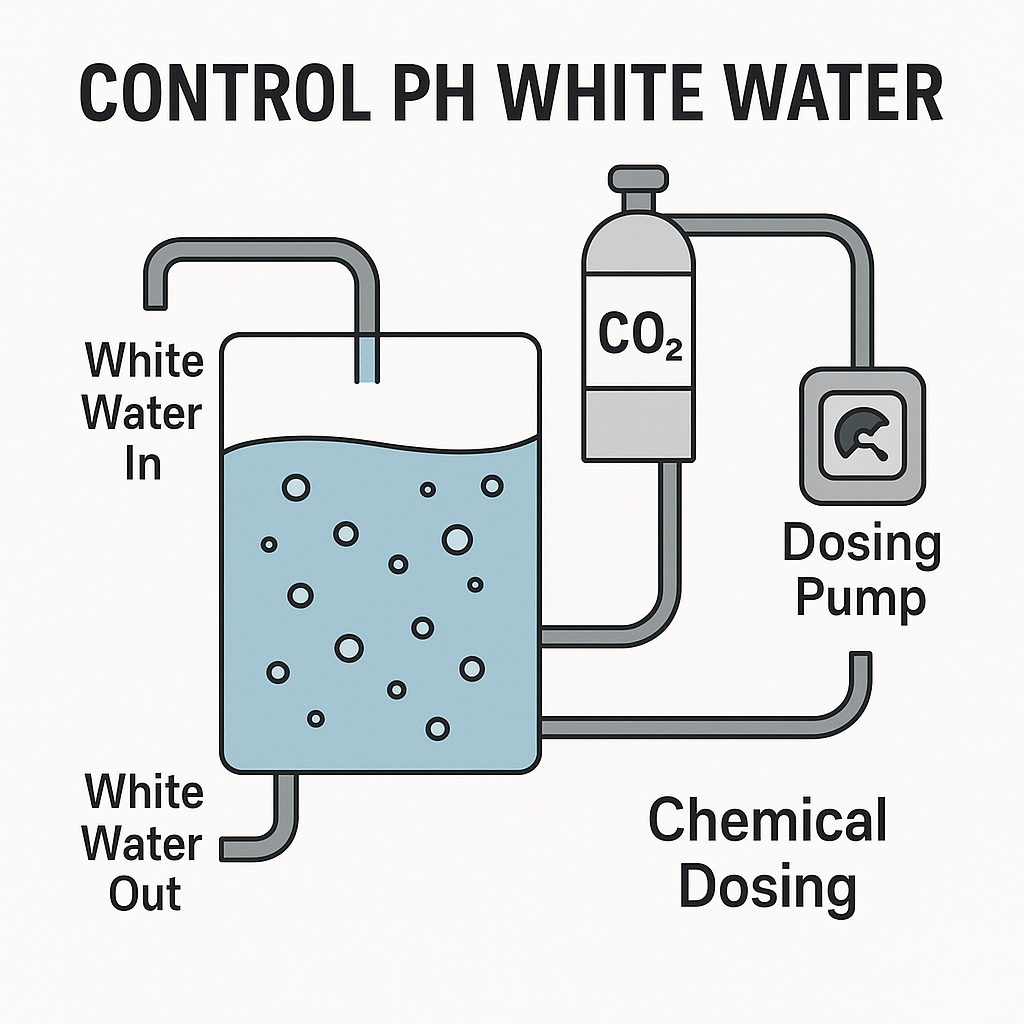 CONTROL PH WHITE WATER

White Water In

$CO_2$

Dosing Pump

White Water Out

Chemical Dosing