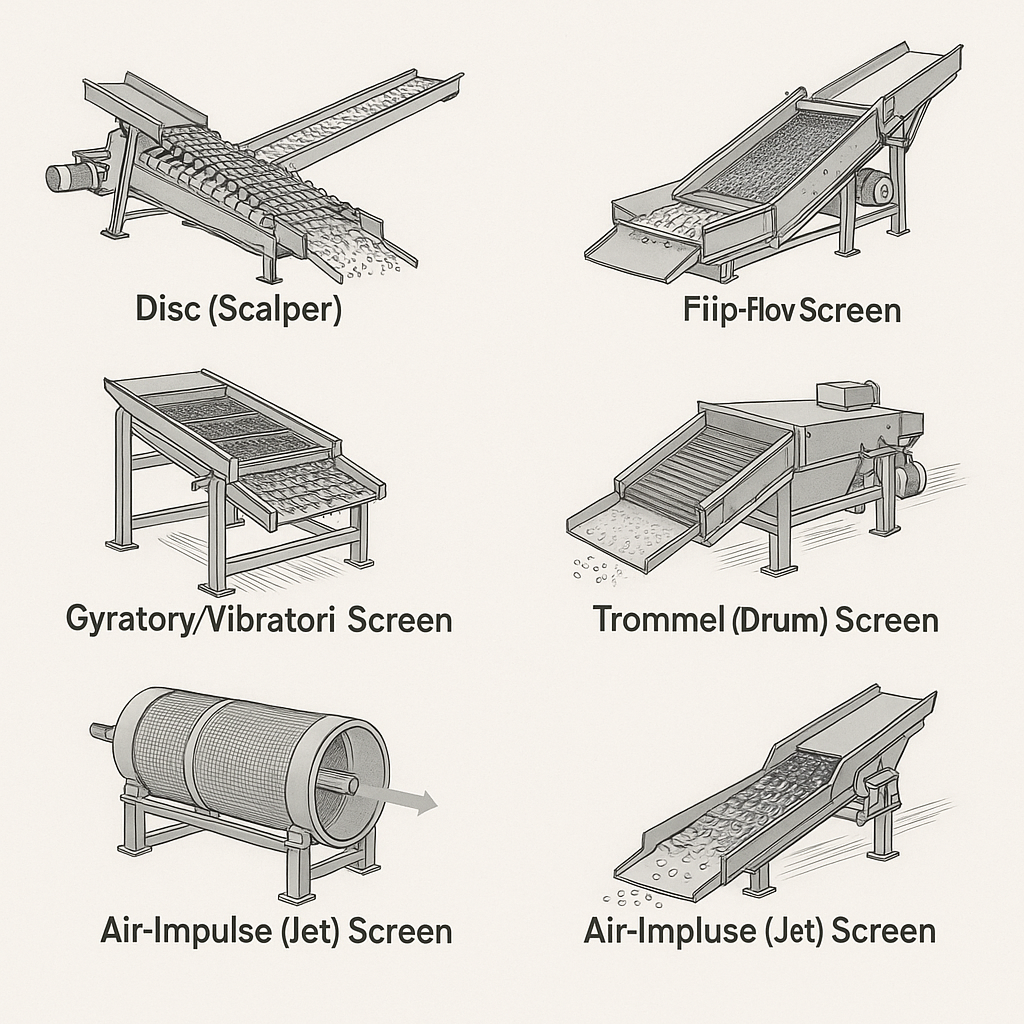 Disc (Scalper)

Fiip-Flov Screen

Gyratory/Vibratori Screen

Trommel (Drum) Screen

Air-Impulse (Jet) Screen

Air-Impluse (Jet) Screen