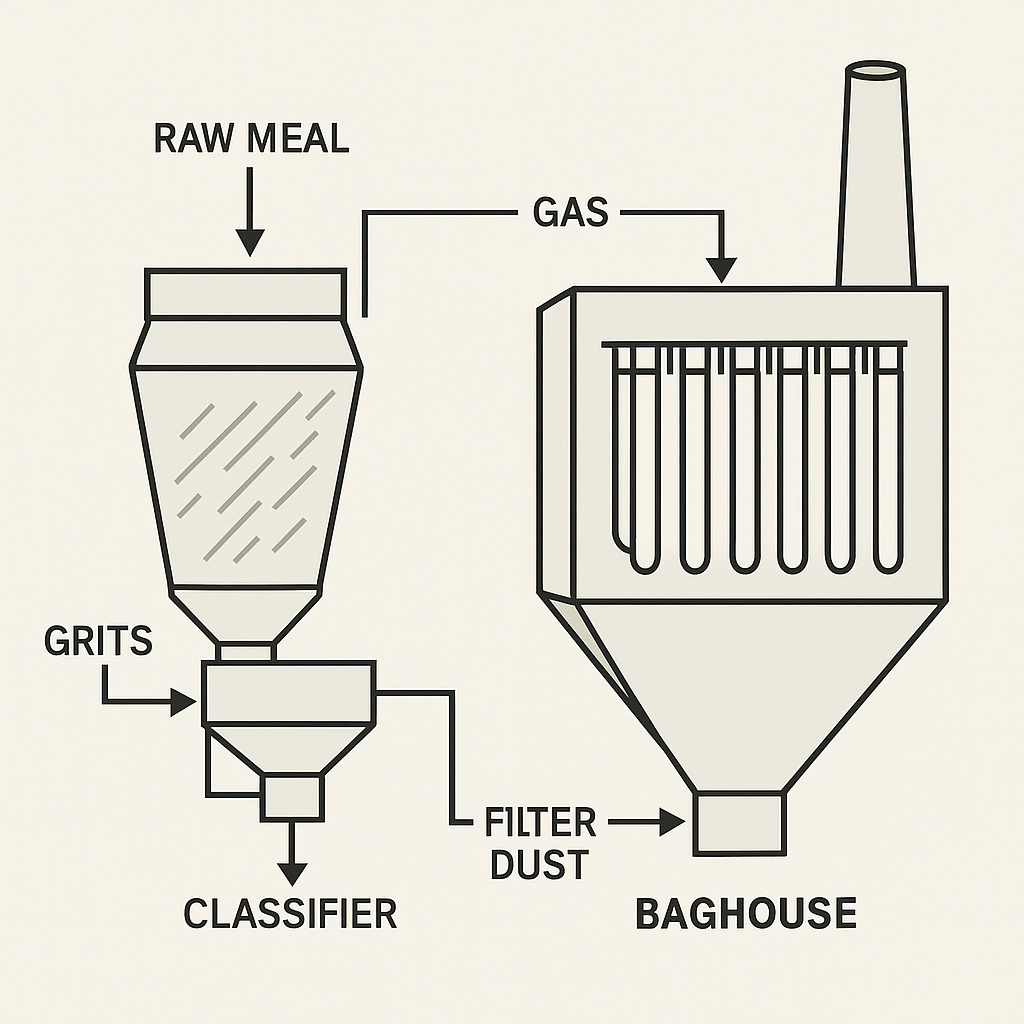 RAW MEAL

GAS

GRITS

FILTER DUST

CLASSIFIER

BAGHOUSE